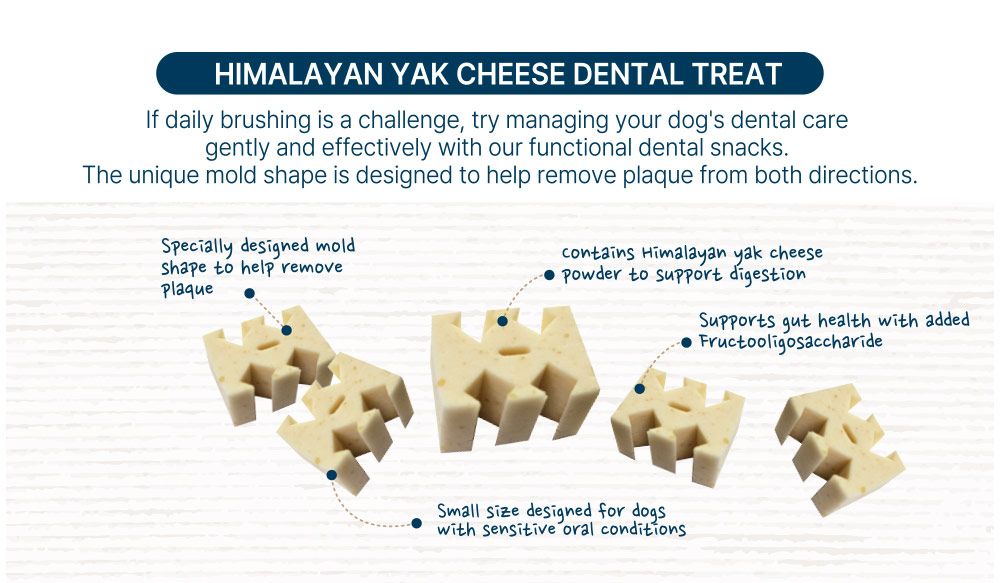 HIMALAYAN YAK CHEESE DENTAL TREAT

If daily brushing is a challenge, try managing your dog's dental care gently and effectively with our functional dental snacks.
The unique mold shape is designed to help remove plaque from both directions.

Specially designed mold shape to help remove plaque

Contains Himalayan yak cheese powder to support digestion

Supports gut health with added Fructooligosaccharide

Small size designed for dogs with sensitive oral conditions